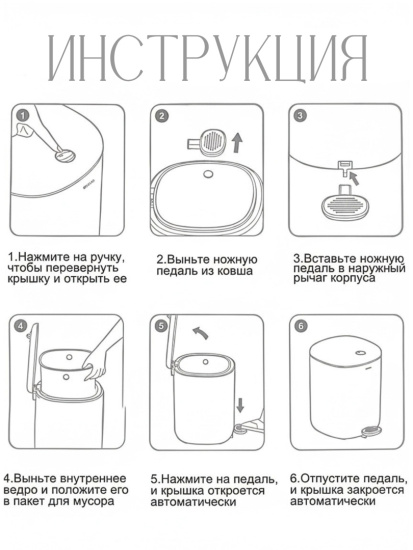 ИНСТРУКЦИЯ

1

2

3

1.Нажмите на ручку, чтобы перевернуть крышку и открыть ее

2.Выньте ножную педаль из ковша

3.Вставьте ножную педаль в наружный рычаг корпуса

4

5

6

4.Выньте внутреннее ведро и положите его в пакет для мусора

5.Нажмите на педаль, и крышка откроется автоматически

6.Отпустите педаль, и крышка закроется автоматически