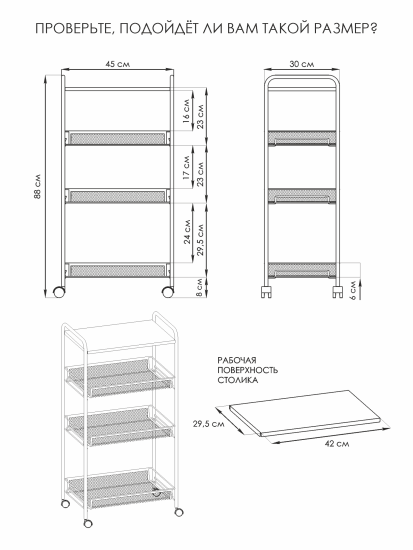 ПРОВЕРЬТЕ, ПОДОЙДЁТ ЛИ ВАМ ТАКОЙ РАЗМЕР?

45 см

88 см

16 см

23 см

17 см

23 см

24 см

29,5 см

8 см

30 см

6 см

РАБОЧАЯ ПОВЕРХНОСТЬ СТОЛИКА

29,5 см

42 см