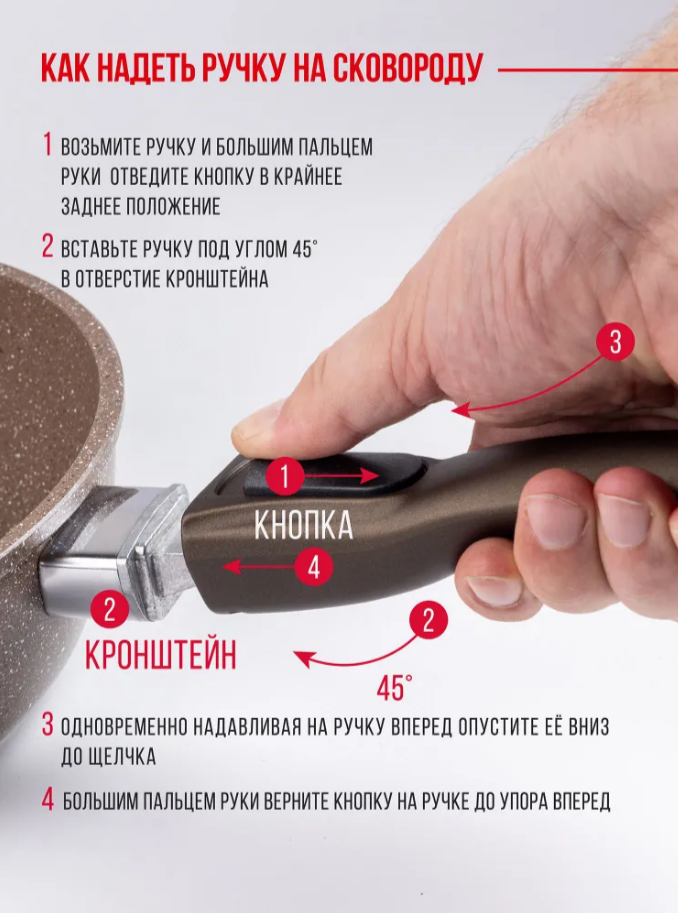 КАК НАДЕТЬ РУЧКУ НА СКОВОРОДУ

1 ВОЗЬМИТЕ РУЧКУ И БОЛЬШИМ ПАЛЬЦЕМ РУКИ ОТВЕДИТЕ КНОПКУ В КРАЙНЕЕ ЗАДНЕЕ ПОЛОЖЕНИЕ

2 ВСТАВЬТЕ РУЧКУ ПОД УГЛОМ 45° В ОТВЕРСТИЕ КРОНШТЕЙНА

3

1

КНОПКА

4

2

КРОНШТЕЙН

2

45°

3 ОДНОВРЕМЕННО НАДАВЛИВАЯ НА РУЧКУ ВПЕРЕД ОПУСТИТЕ ЕЁ ВНИЗ ДО ЩЕЛЧКА

4 БОЛЬШИМ ПАЛЬЦЕМ РУКИ ВЕРНИТЕ КНОПКУ НА РУЧКЕ ДО УПОРА ВПЕРЕД