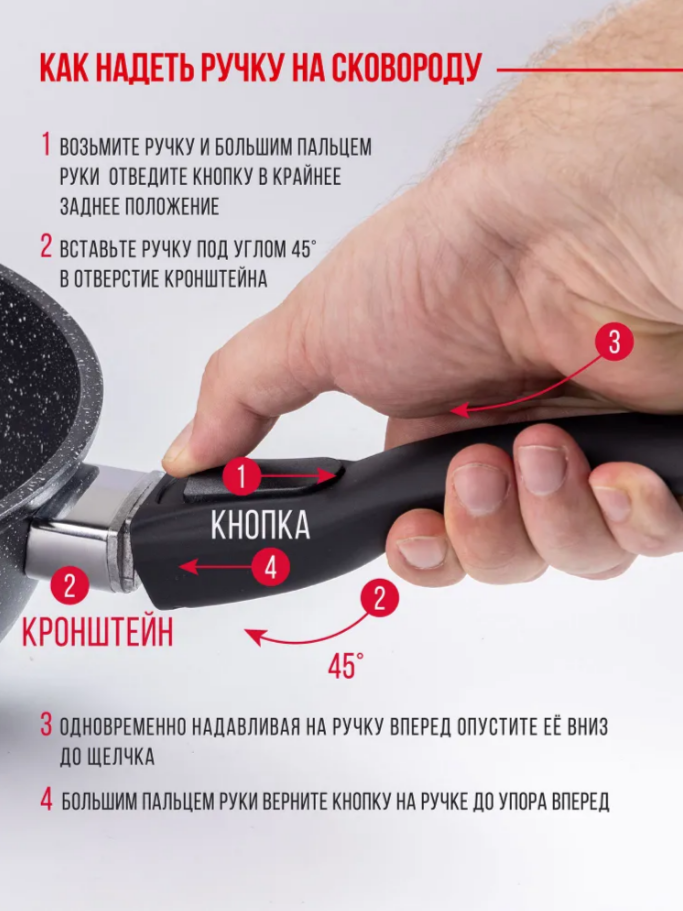 КАК НАДЕТЬ РУЧКУ НА СКОВОРОДУ

1 ВОЗЬМИТЕ РУЧКУ И БОЛЬШИМ ПАЛЬЦЕМ РУКИ ОТВЕДИТЕ КНОПКУ В КРАЙНЕЕ ЗАДНЕЕ ПОЛОЖЕНИЕ

2 ВСТАВЬТЕ РУЧКУ ПОД УГЛОМ 45° В ОТВЕРСТИЕ КРОНШТЕЙНА

3

1

КНОПКА

4

2

КРОНШТЕЙН

2

45°

3 ОДНОВРЕМЕННО НАДАВЛИВАЯ НА РУЧКУ ВПЕРЕД ОПУСТИТЕ ЕЁ ВНИЗ ДО ЩЕЛЧКА

4 БОЛЬШИМ ПАЛЬЦЕМ РУКИ ВЕРНИТЕ КНОПКУ НА РУЧКЕ ДО УПОРА ВПЕРЕД