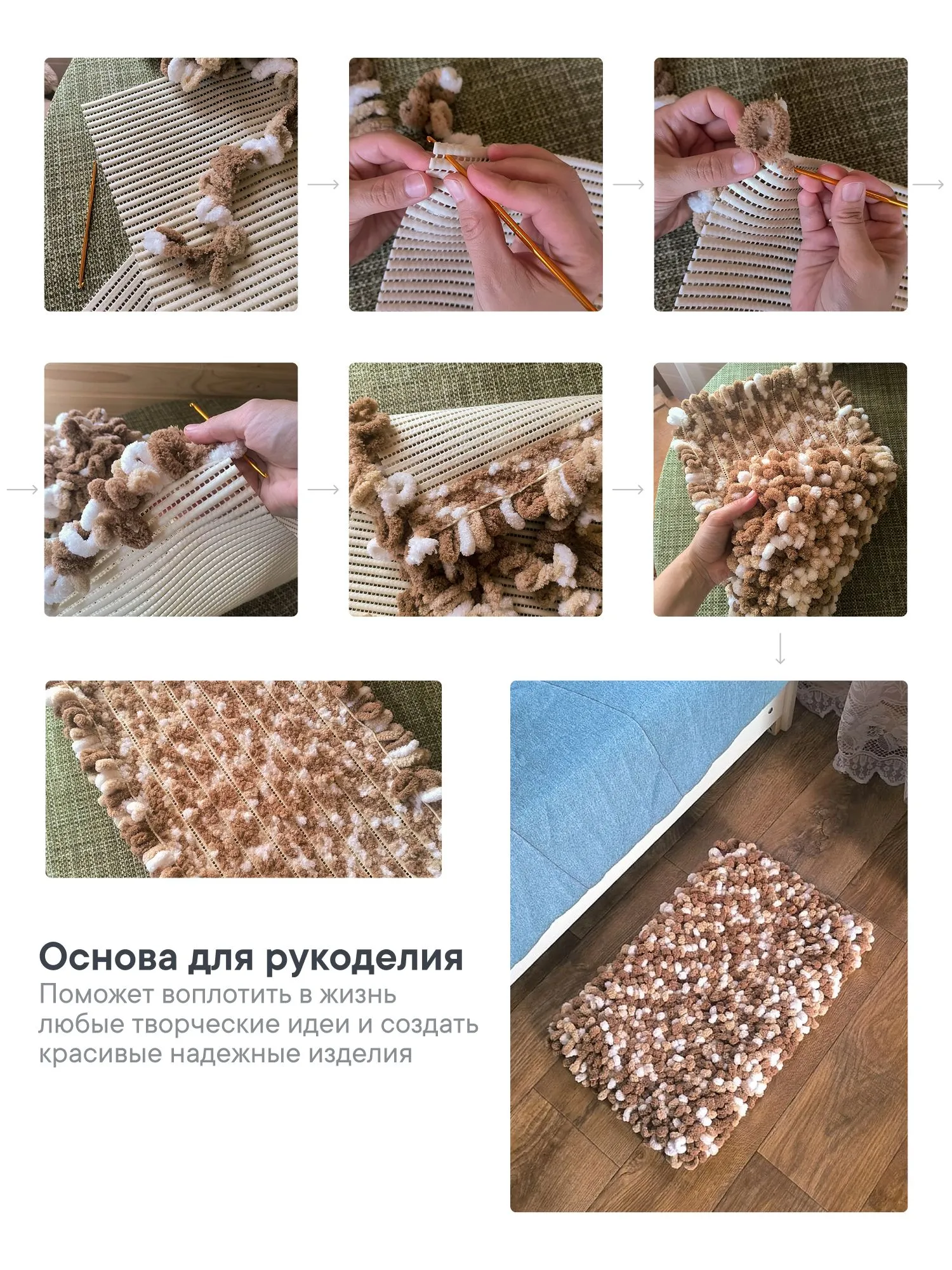 Основа для рукоделия
Поможет воплотить в жизнь любые творческие идеи и создать красивые надежные изделия