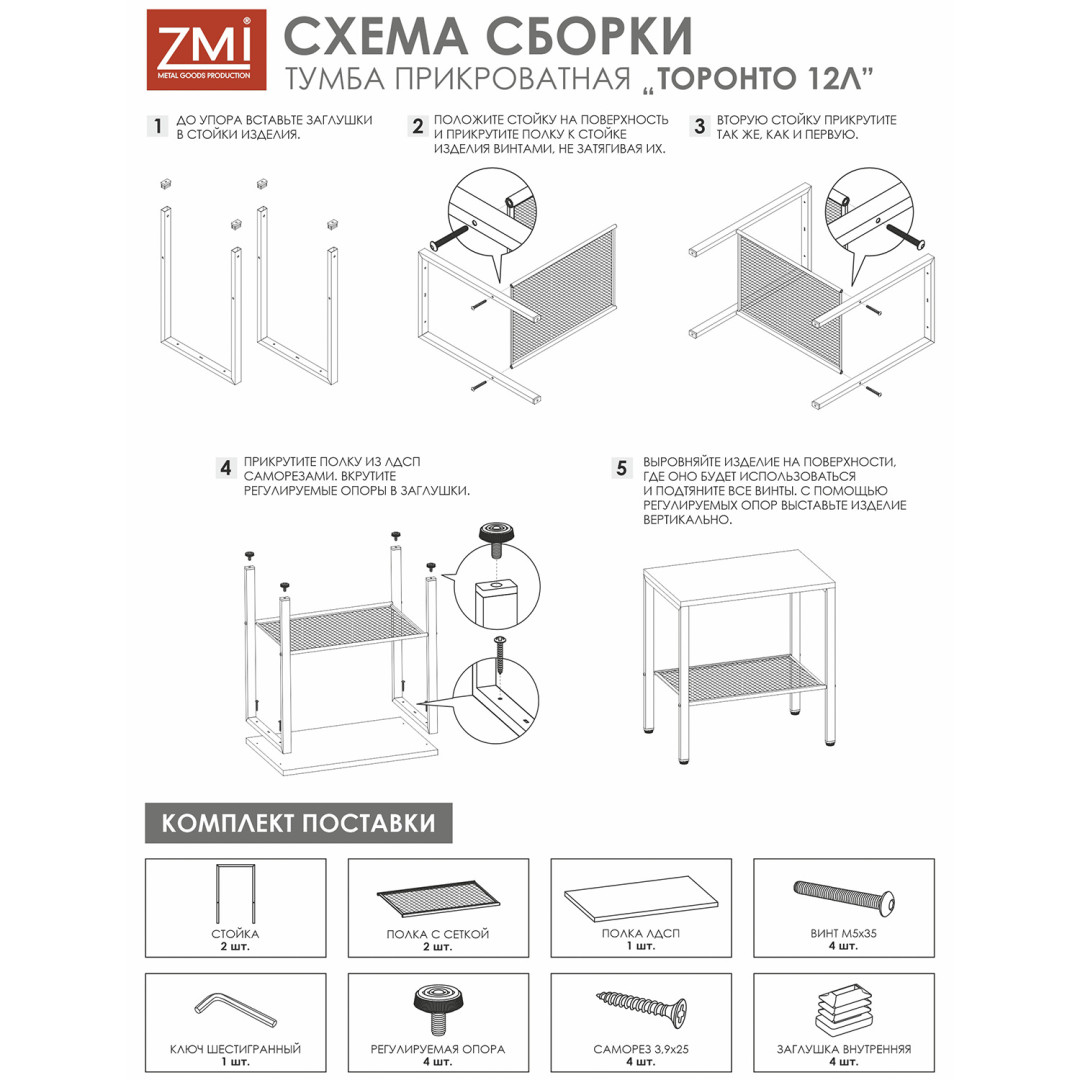 ZMI®
METAL GOODS PRODUCTION

СХЕМА СБОРКИ
ТУМБА ПРИКРОВАТНАЯ „ТОРОНТО 12Л"

1 ДО УПОРА ВСТАВЬТЕ ЗАГЛУШКИ В СТОЙКИ ИЗДЕЛИЯ.

2 ПОЛОЖИТЕ СТОЙКУ НА ПОВЕРХНОСТЬ И ПРИКРУТИТЕ ПОЛКУ К СТОЙКЕ ИЗДЕЛИЯ ВИНТАМИ, НЕ ЗАТЯГИВАЯ ИХ.

3 ВТОРУЮ СТОЙКУ ПРИКРУТИТЕ ТАК ЖЕ, КАК И ПЕРВУЮ.

4 ПРИКРУТИТЕ ПОЛКУ ИЗ ЛДСП САМОРЕЗАМИ. ВКРУТИТЕ РЕГУЛИРУЕМЫЕ ОПОРЫ В ЗАГЛУШКИ.

5 ВЫРОВНЯЙТЕ ИЗДЕЛИЕ НА ПОВЕРХНОСТИ, ГДЕ ОНО БУДЕТ ИСПОЛЬЗОВАТЬСЯ И ПОДТЯНИТЕ ВСЕ ВИНТЫ. С ПОМОЩЬЮ РЕГУЛИРУЕМЫХ ОПОР ВЫСТАВЬТЕ ИЗДЕЛИЕ ВЕРТИКАЛЬНО.

КОМПЛЕКТ ПОСТАВКИ

СТОЙКА
2 шт.

ПОЛКА С СЕТКОЙ
2 шт.

ПОЛКА ЛДСП
1 шт.

ВИНТ М5х35
4 шт.

КЛЮЧ ШЕСТИГРАННЫЙ
1 шт.

РЕГУЛИРУЕМАЯ ОПОРА
4 шт.

САМОРЕЗ 3,9х25
4 шт.

ЗАГЛУШКА ВНУТРЕННЯЯ
4 шт.