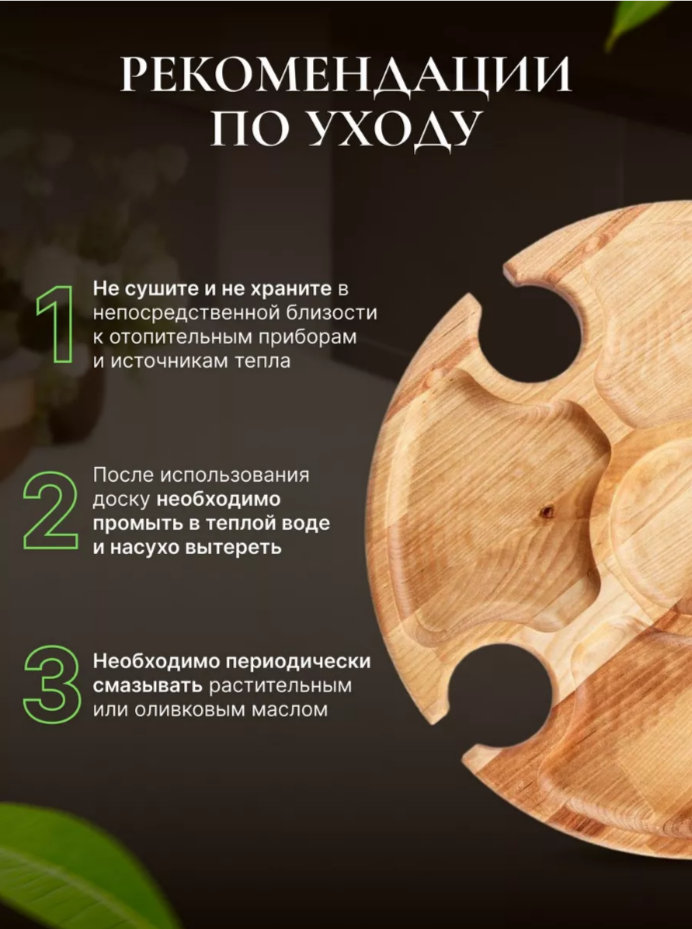 РЕКОМЕНДАЦИИ ПО УХОДУ

1 Не сушите и не храните в непосредственной близости к отопительным приборам и источникам тепла

2 После использования доску необходимо промыть в теплой воде и насухо вытереть

3 Необходимо периодически смазывать растительным или оливковым маслом